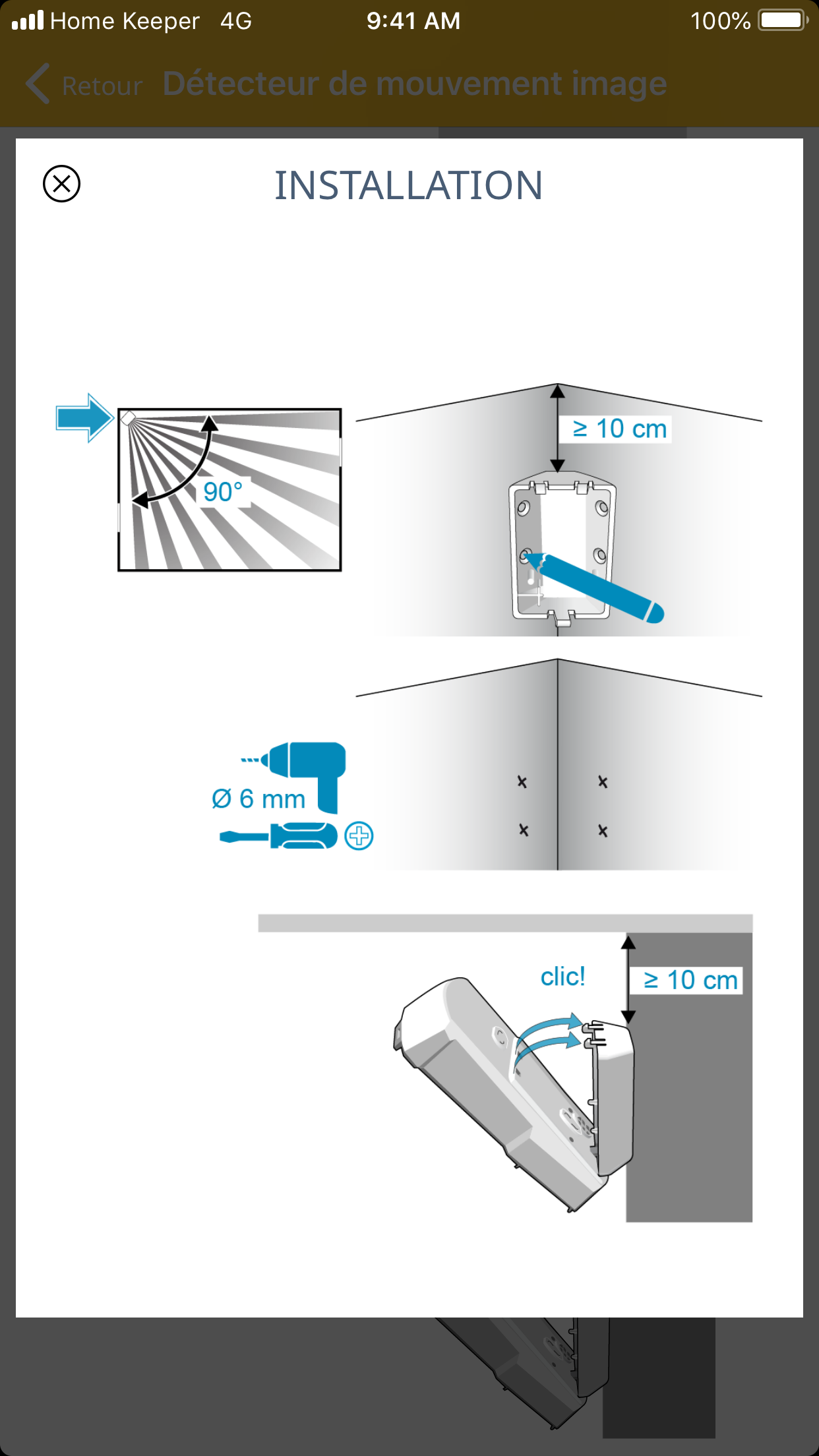 Home Keeper 4G 9:41 AM 100%

Retour Détecteur de mouvement image

INSTALLATION

90°

≥ 10 cm

Ø 6 mm

clic!

≥ 10 cm